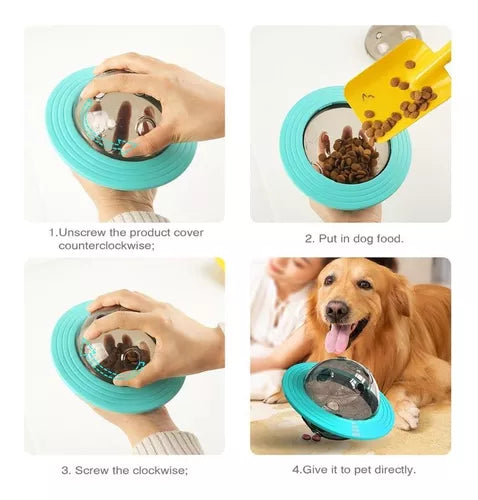 1.Unscrew the product cover counterclockwise;

2. Put in dog food.

3. Screw the clockwise;

4.Give it to pet directly.